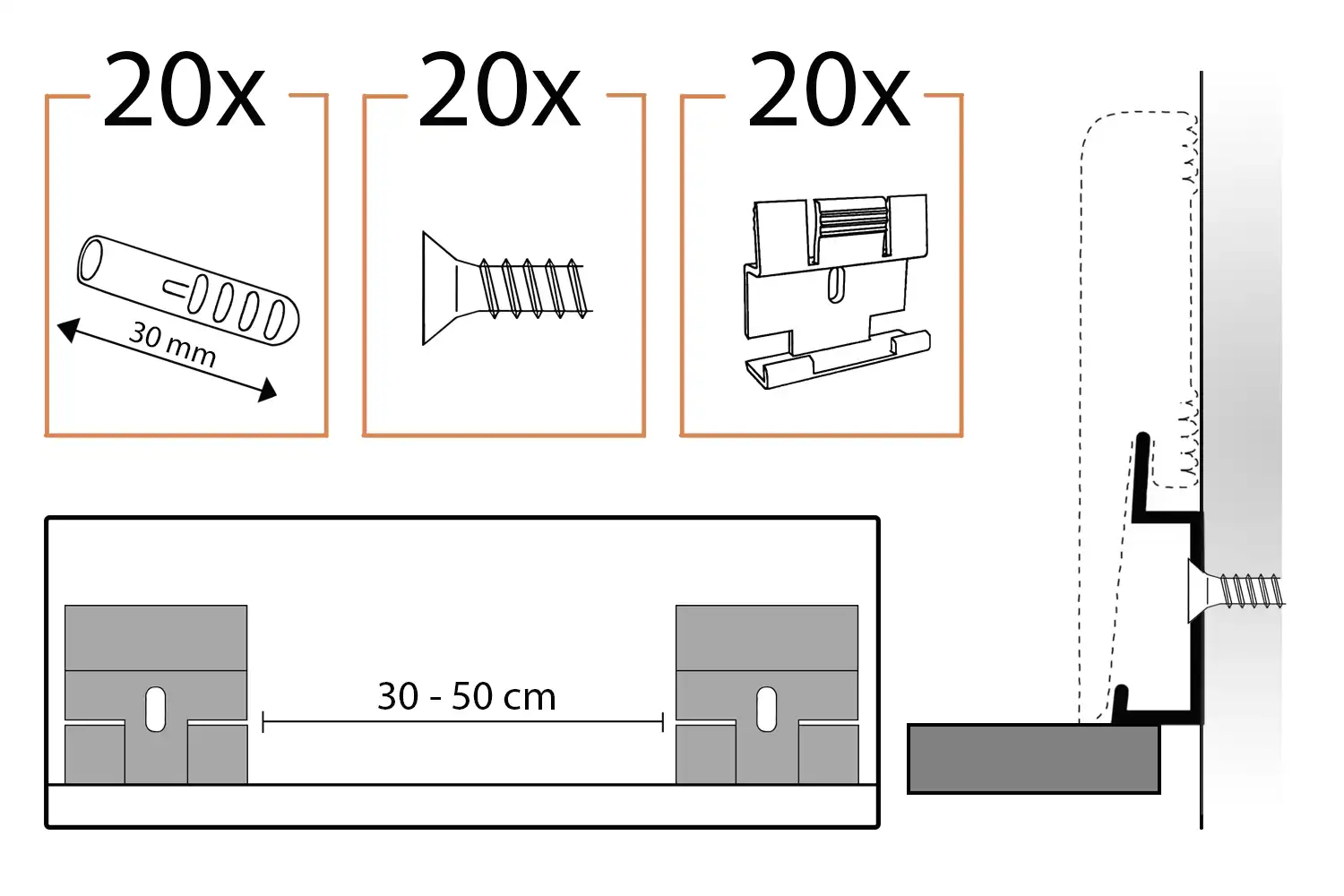 20x

30 mm

20x

20x

30 - 50 cm