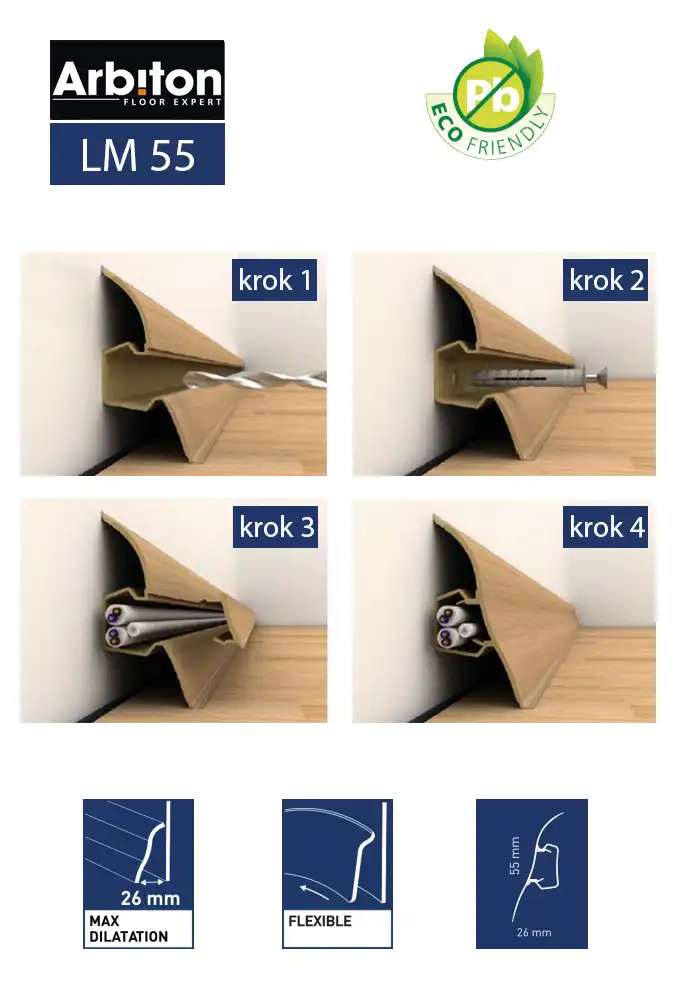 Arbiton
FLOOR EXPERT
LM 55

Pb
ECO FRIENDLY

krok 1

krok 2

krok 3

krok 4

26 mm
MAX DILATATION

FLEXIBLE

55 mm
26 mm